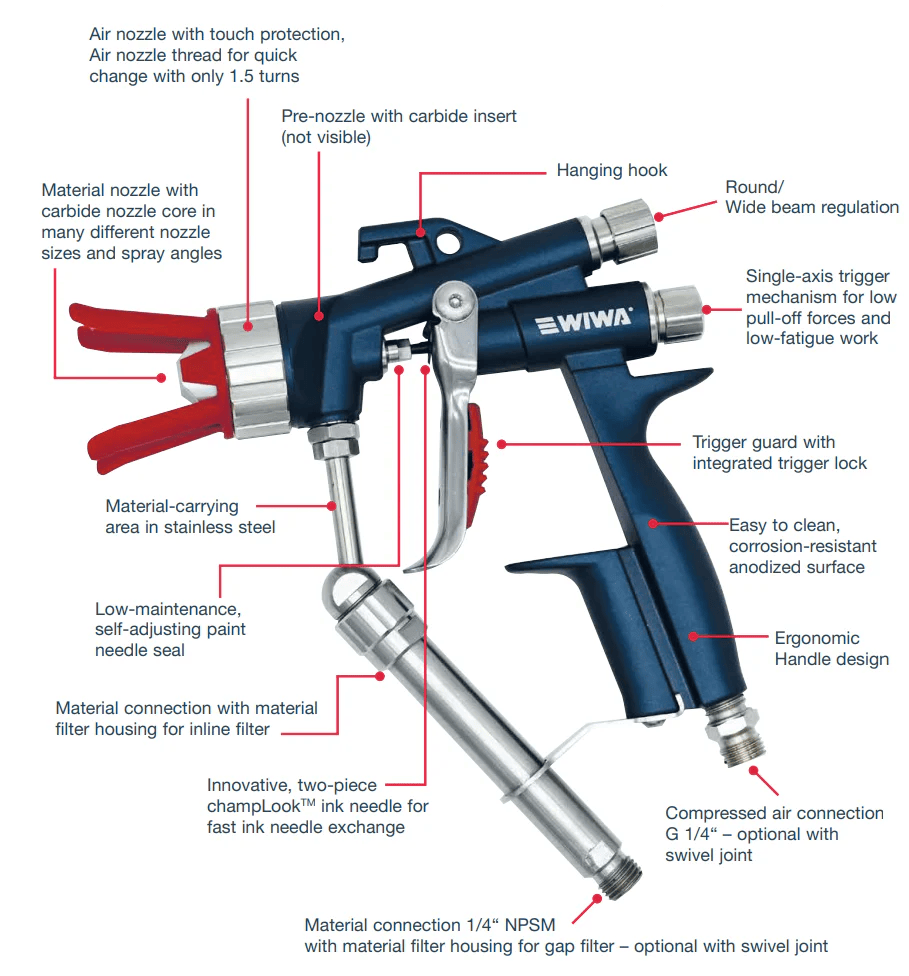 Air nozzle with touch protection, Air nozzle thread for quick change with only 1.5 turns

Pre-nozzle with carbide insert (not visible)

Material nozzle with carbide nozzle core in many different nozzle sizes and spray angles

Hanging hook

Round/ Wide beam regulation

Single-axis trigger mechanism for low pull-off forces and low-fatigue work

WIWA

Trigger guard with integrated trigger lock

Material-carrying area in stainless steel

Easy to clean, corrosion-resistant anodized surface

Low-maintenance, self-adjusting paint needle seal

Ergonomic Handle design

Material connection with material filter housing for inline filter

Innovative, two-piece champLook™ ink needle for fast ink needle exchange

Compressed air connection G 1/4“ – optional with swivel joint

Material connection 1/4“ NPSM with material filter housing for gap filter – optional with swivel joint